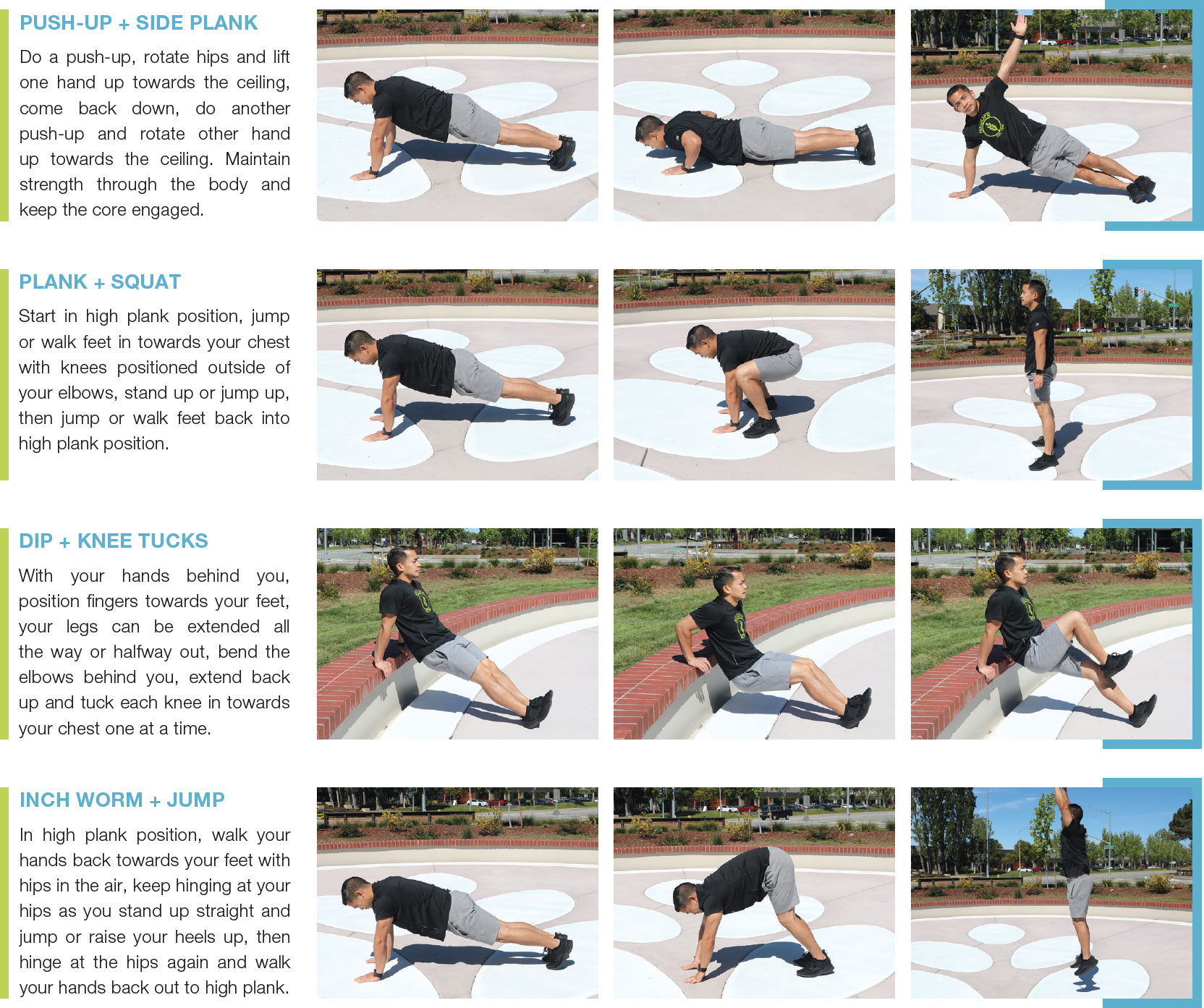 PUSH-UP + SIDE PLANK

Do a push-up, rotate hips and lift one hand up towards the ceiling, come back down, do another push-up and rotate other hand up towards the ceiling. Maintain strength through the body and keep the core engaged.

PLANK + SQUAT

Start in high plank position, jump or walk feet in towards your chest with knees positioned outside of your elbows, stand up or jump up, then jump or walk feet back into high plank position.

DIP + KNEE TUCKS

With your hands behind you, position fingers towards your feet, your legs can be extended all the way or halfway out, bend the elbows behind you, extend back up and tuck each knee in towards your chest one at a time.

INCH WORM + JUMP

In high plank position, walk your hands back towards your feet with hips in the air, keep hinging at your hips as you stand up straight and jump or raise your heels up, then hinge at the hips again and walk your hands back out to high plank.